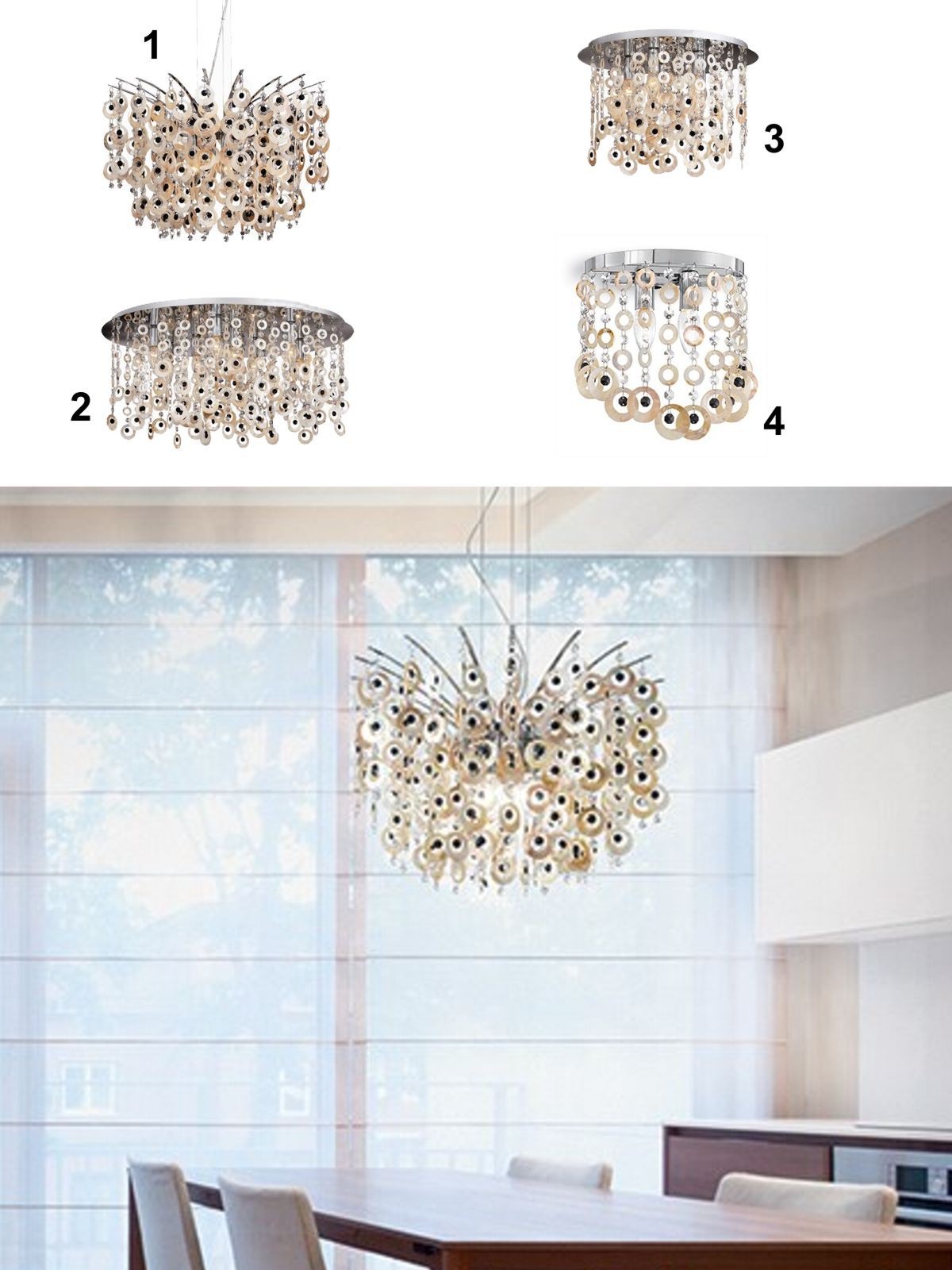 1

3

2

4